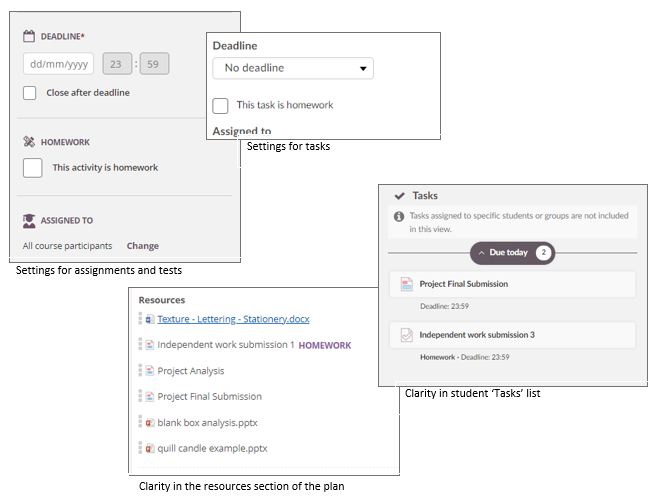 DEADLINE*

dd/mm/yyyy 23 : 59

Close after deadline

HOMEWORK

This activity is homework

ASSIGNED TO

All course participants Change

Settings for assignments and tests

Deadline

No deadline

This task is homework

Assigned to

Settings for tasks

Tasks

Tasks assigned to specific students or groups are not included in this view.

Due today 2

Project Final Submission

Deadline: 23:59

Independent work submission 3

Homework - Deadline: 23:59

Clarity in student 'Tasks' list

Resources

Texture - Lettering - Stationery.docx

Independent work submission 1 HOMEWORK

Project Analysis

Project Final Submission

blank box analysis.pptx

quill candle example.pptx

Clarity in the resources section of the plan